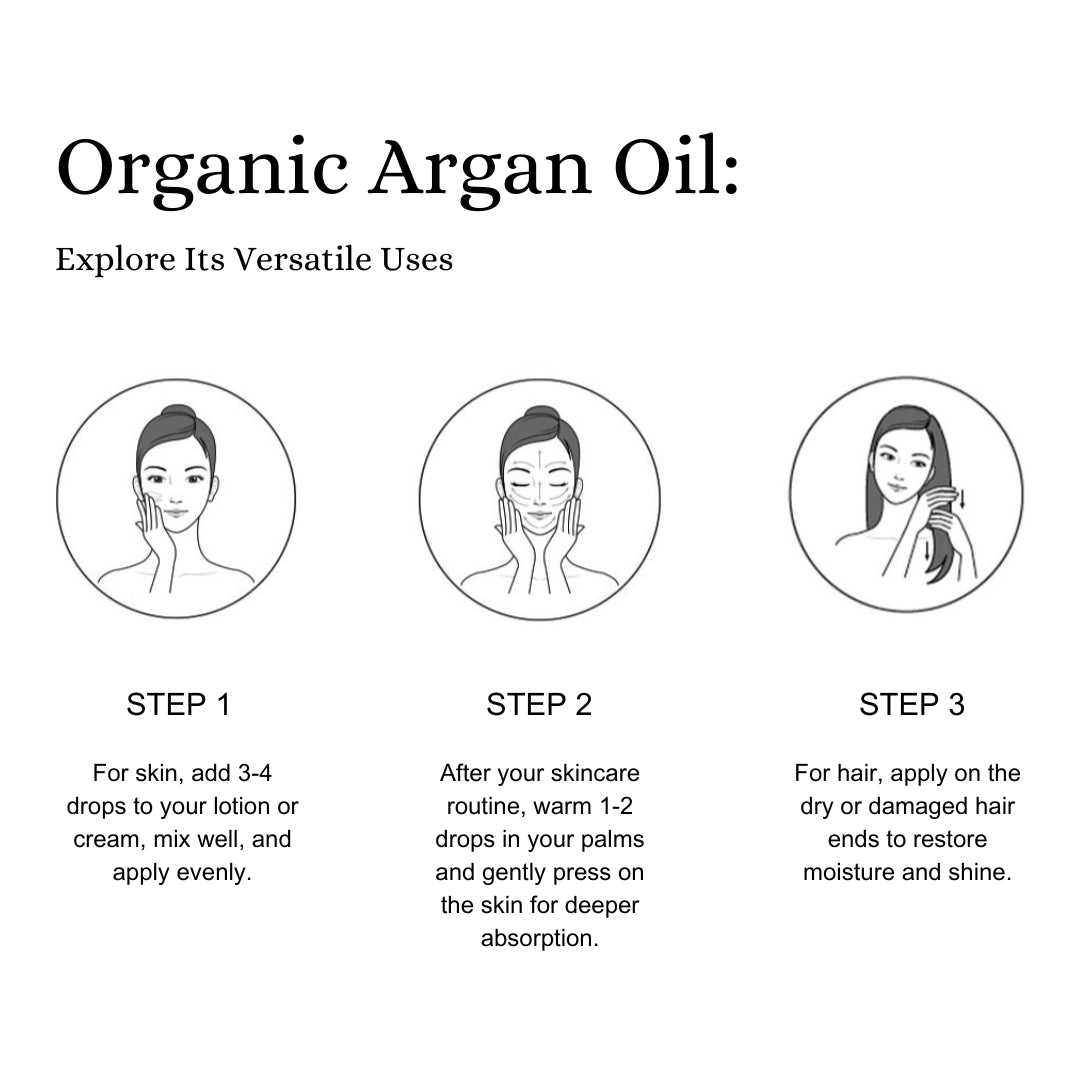 Organic Argan Oil:

Explore Its Versatile Uses

STEP 1

For skin, add 3-4 drops to your lotion or cream, mix well, and apply evenly.

STEP 2

After your skincare routine, warm 1-2 drops in your palms and gently press on the skin for deeper absorption.

STEP 3

For hair, apply on the dry or damaged hair ends to restore moisture and shine.