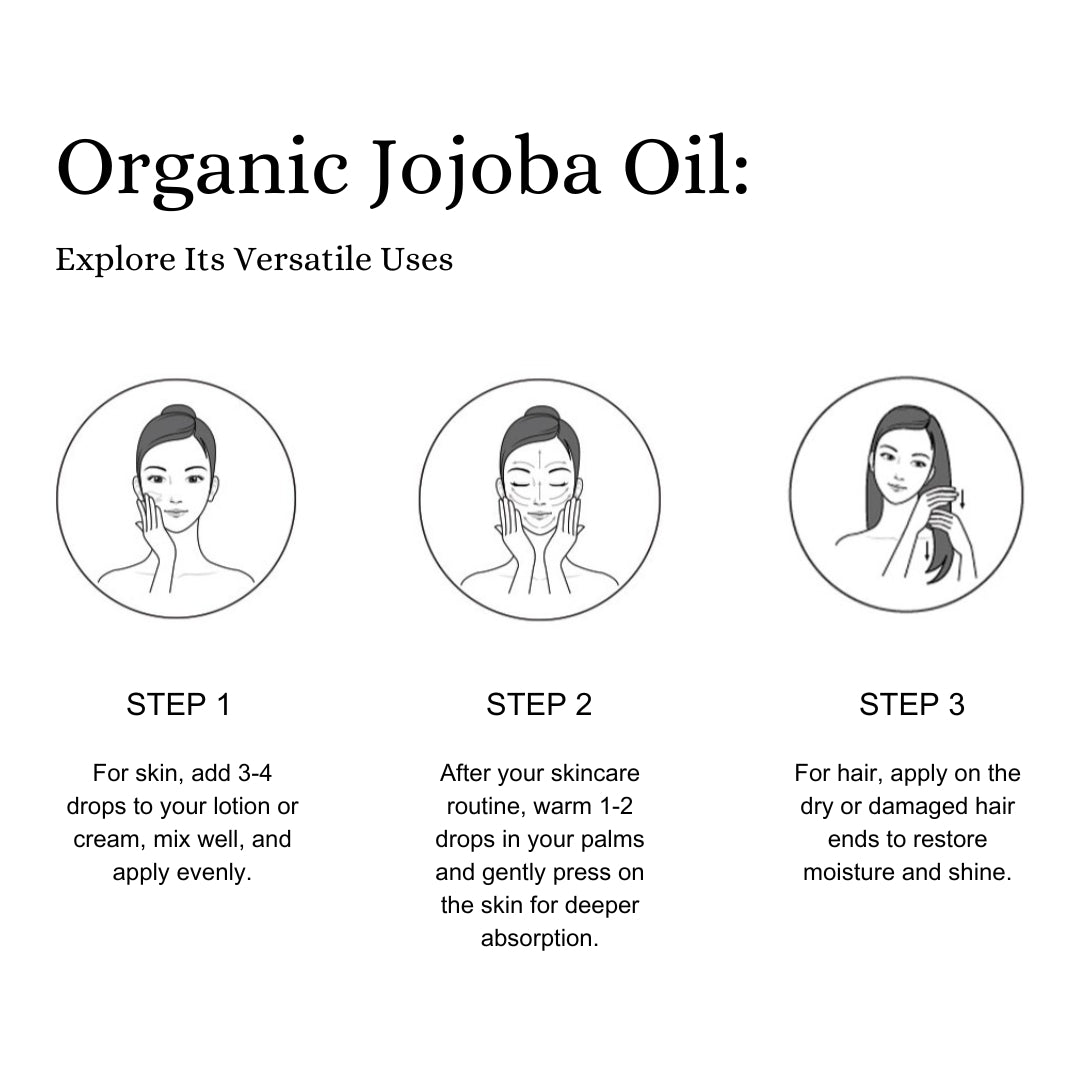 Organic Jojoba Oil:

Explore Its Versatile Uses

STEP 1

For skin, add 3-4 drops to your lotion or cream, mix well, and apply evenly.

STEP 2

After your skincare routine, warm 1-2 drops in your palms and gently press on the skin for deeper absorption.

STEP 3

For hair, apply on the dry or damaged hair ends to restore moisture and shine.