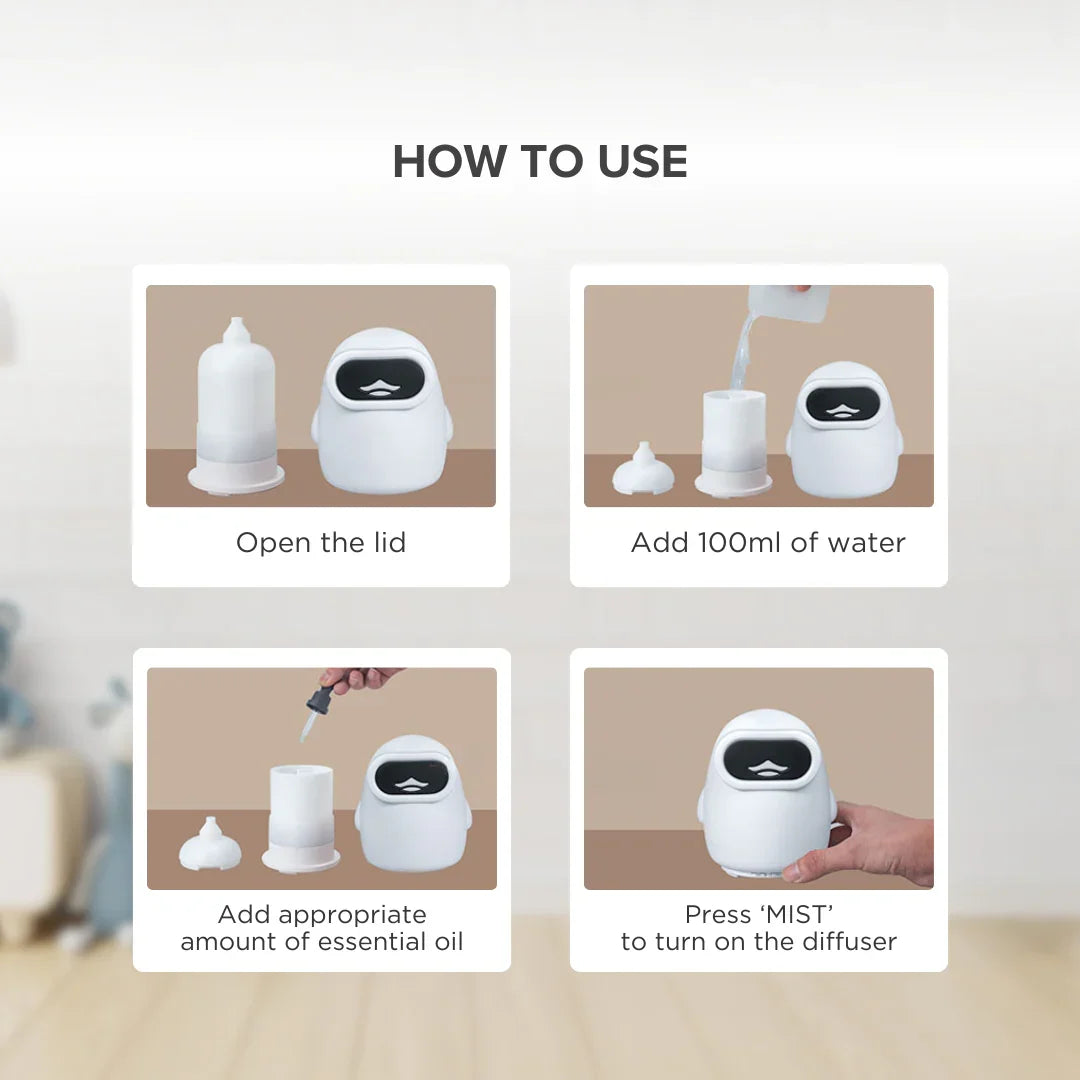 HOW TO USE

Open the lid

Add 100ml of water

Add appropriate amount of essential oil

Press ‘MIST’ to turn on the diffuser