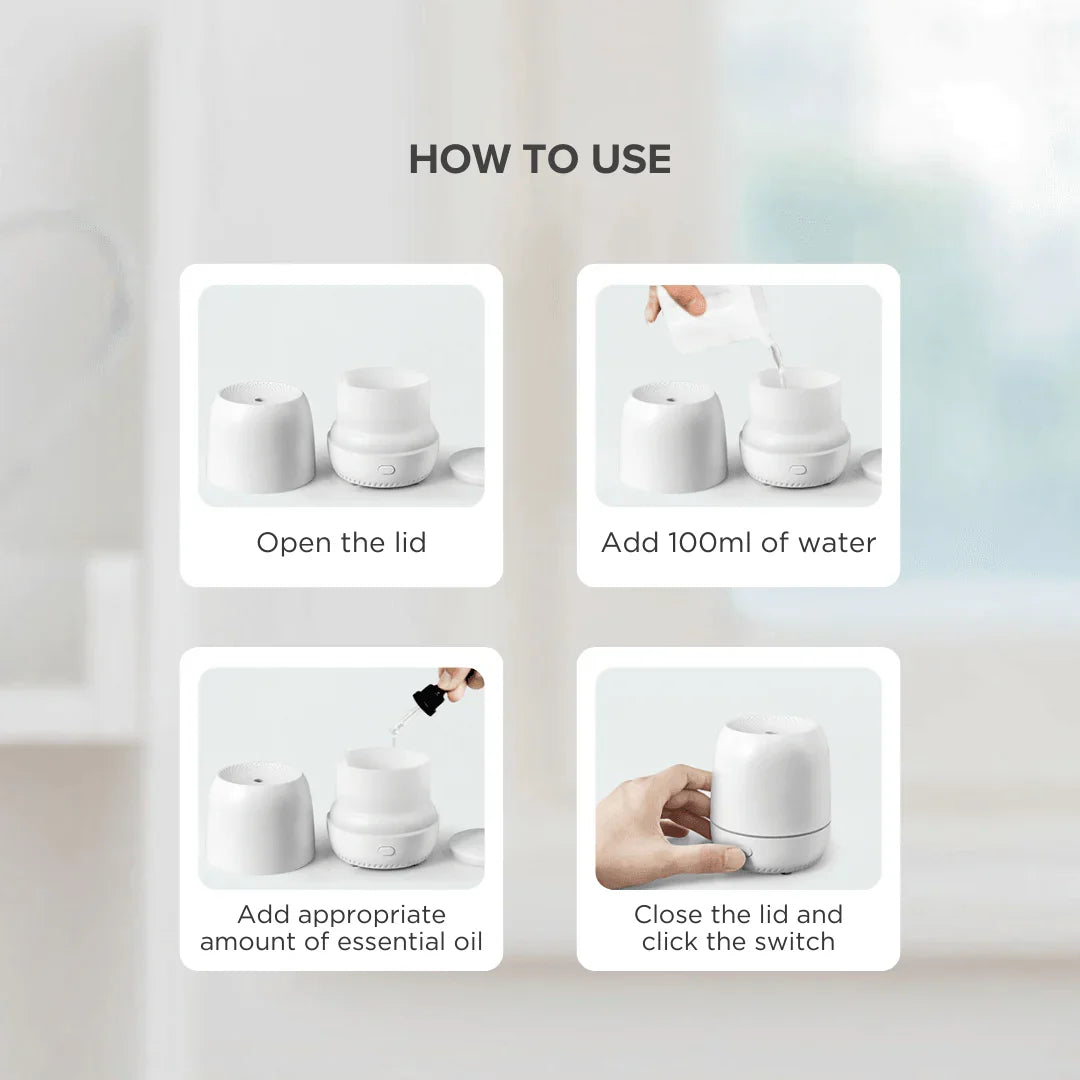 HOW TO USE

Open the lid

Add 100ml of water

Add appropriate amount of essential oil

Close the lid and click the switch